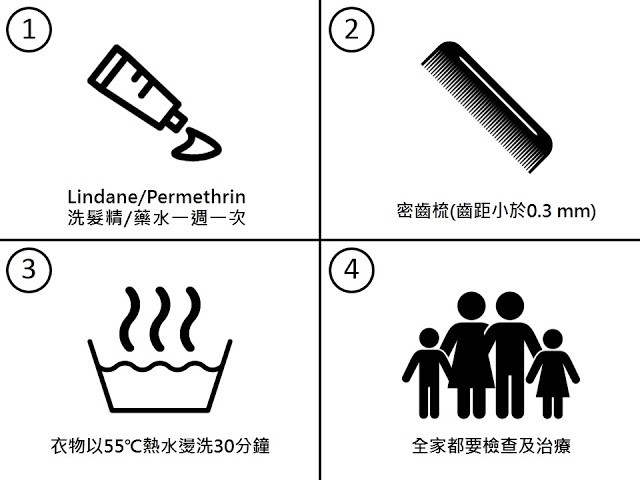 1

Lindane/Permethrin
洗髮精/藥水一週一次

2

密齒梳(齒距小於0.3 mm)

3

衣物以55℃熱水燙洗30分鐘

4

全家都要檢查及治療