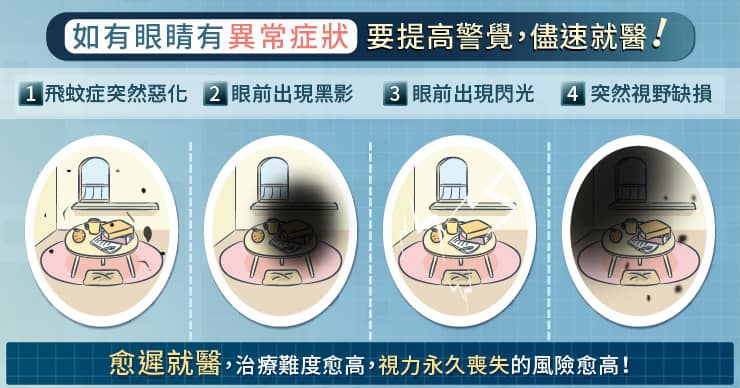 如有眼睛有異常症狀 要提高警覺，儘速就醫！

1 飛蚊症突然惡化
2 眼前出現黑影
3 眼前出現閃光
4 突然視野缺損

愈遲就醫，治療難度愈高，視力永久喪失的風險愈高！