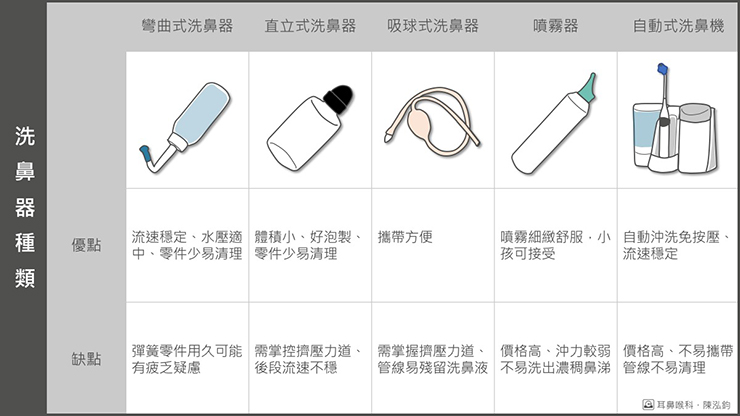 洗鼻器種類

| | 彎曲式洗鼻器 | 直立式洗鼻器 | 吸球式洗鼻器 | 噴霧器 | 自動式洗鼻機 |
|---|---|---|---|---|---|
| 優點 | 流速穩定、水壓適中、零件少易清理 | 體積小、好泡製、零件少易清理 | 攜帶方便 | 噴霧細緻舒服，小孩可接受 | 自動沖洗免按壓、流速穩定 |
| 缺點 | 彈簧零件用久可能有疲乏疑慮 | 需掌控擠壓力道、後段流速不穩 | 需掌握擠壓力道、管線易殘留洗鼻液 | 價格高、沖力較弱不易洗出濃稠鼻涕 | 價格高、不易攜帶管線不易清理 |

耳鼻喉科 · 陳泓鈞