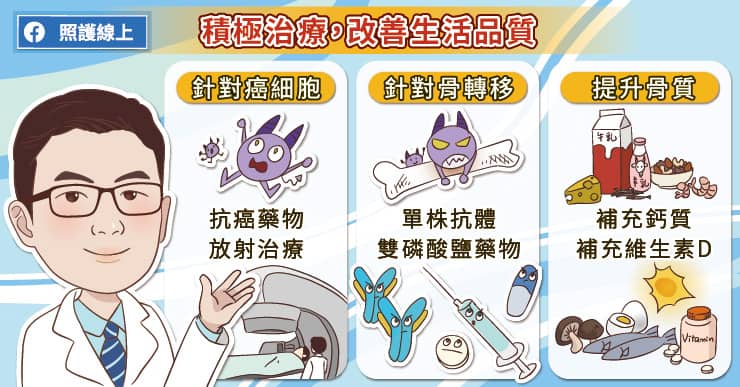 照護線上

積極治療，改善生活品質

針對癌細胞

抗癌藥物
放射治療

針對骨轉移

單株抗體
雙磷酸鹽藥物

提升骨質

牛乳

牛乳

補充鈣質
補充維生素D

Vitamin