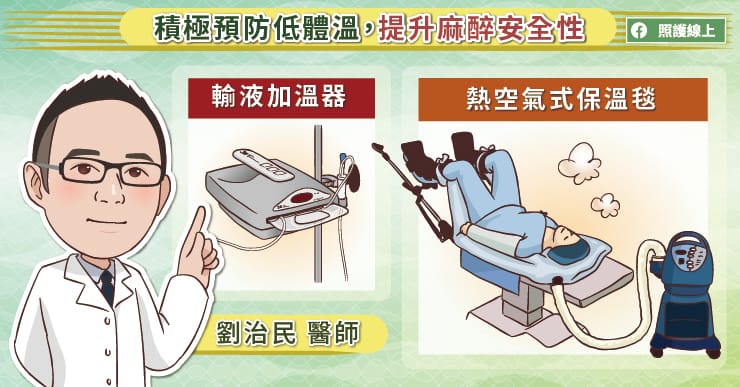 積極預防低體溫，提升麻醉安全性

照護線上

輸液加溫器

熱空氣式保溫毯

劉治民 醫師