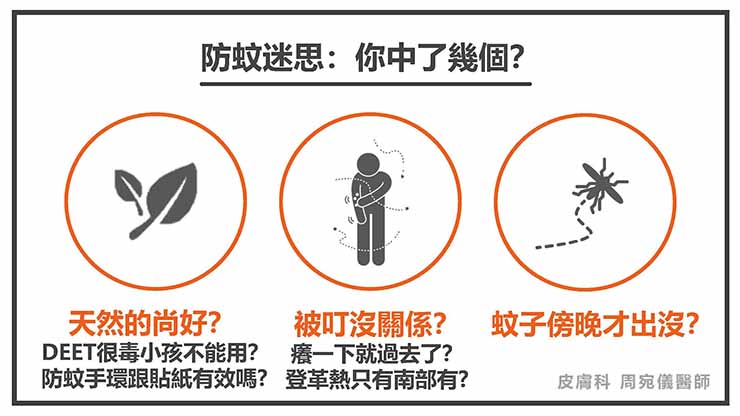 防蚊迷思：你中了幾個?

天然的尚好?
DEET很毒小孩不能用?
防蚊手環跟貼紙有效嗎?

被叮沒關係?
癢一下就過去了?
登革熱只有南部有?

蚊子傍晚才出沒?

皮膚科 周宛儀醫師