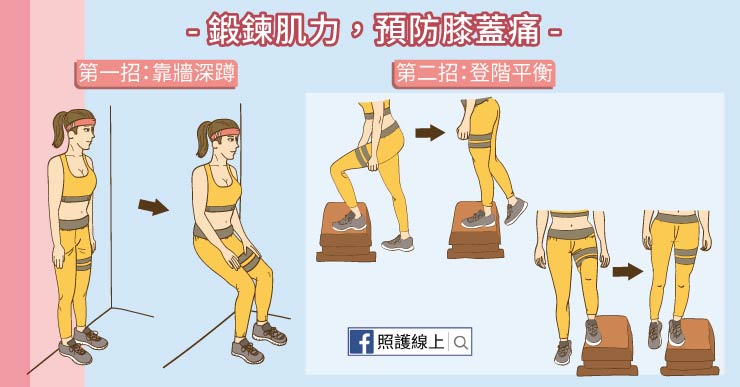 - 鍛鍊肌力，預防膝蓋痛 -

第一招：靠牆深蹲

第二招：登階平衡

照護線上