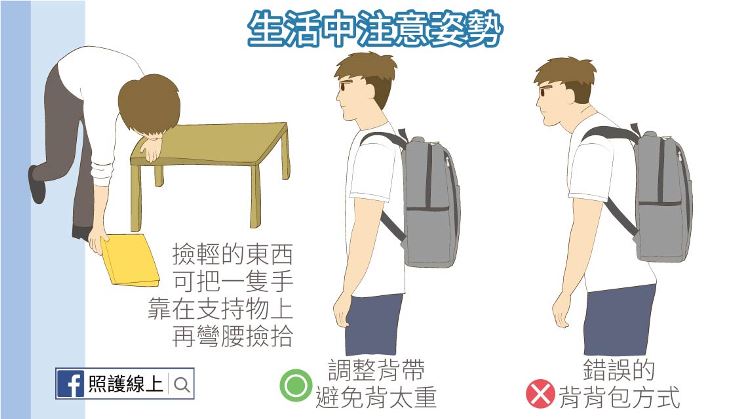 生活中注意姿勢

撿輕的東西
可把一隻手
靠在支持物上
再彎腰撿拾

照護線上

調整背帶
避免背太重

錯誤的
背背包方式