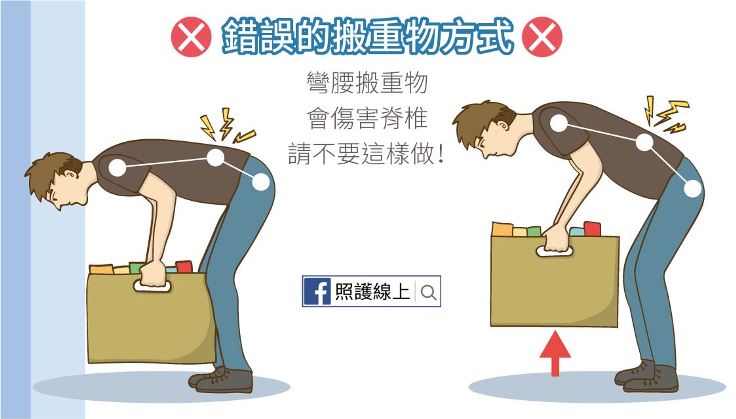 錯誤的搬重物方式

彎腰搬重物
會傷害脊椎
請不要這樣做!

照護線上