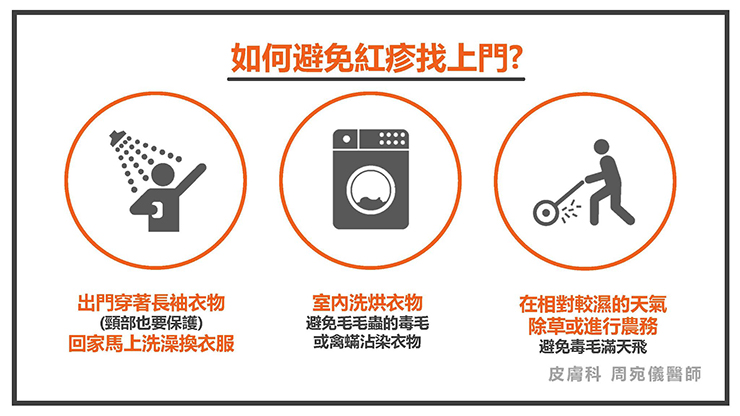 如何避免紅疹找上門?

出門穿著長袖衣物
(頸部也要保護)
回家馬上洗澡換衣服

室內洗烘衣物
避免毛毛蟲的毒毛
或禽蟎沾染衣物

在相對較濕的天氣
除草或進行農務
避免毒毛滿天飛

皮膚科 周宛儀醫師