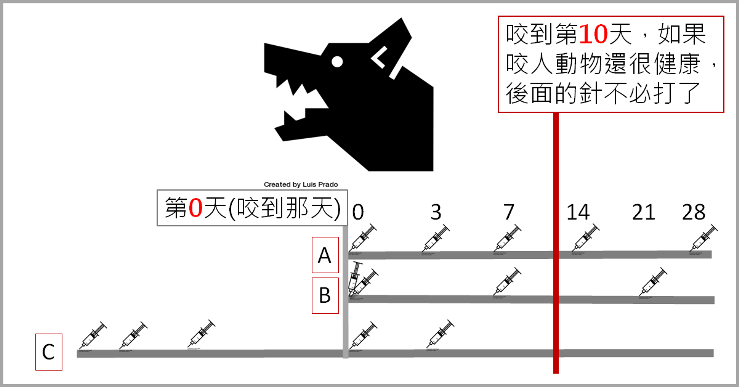 咬到第10天，如果咬人動物還很健康，後面的針不必打了

Created by Luis Prado

第0天(咬到那天)

0 3 7 14 21 28

A

B

C