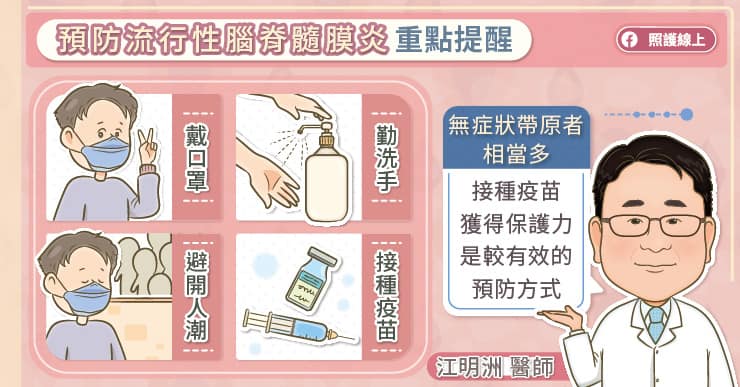 預防流行性腦脊髓膜炎 重點提醒

照護線上

戴口罩

勤洗手

避開人潮

接種疫苗

無症狀帶原者相當多

接種疫苗獲得保護力是較有效的預防方式

江明洲 醫師