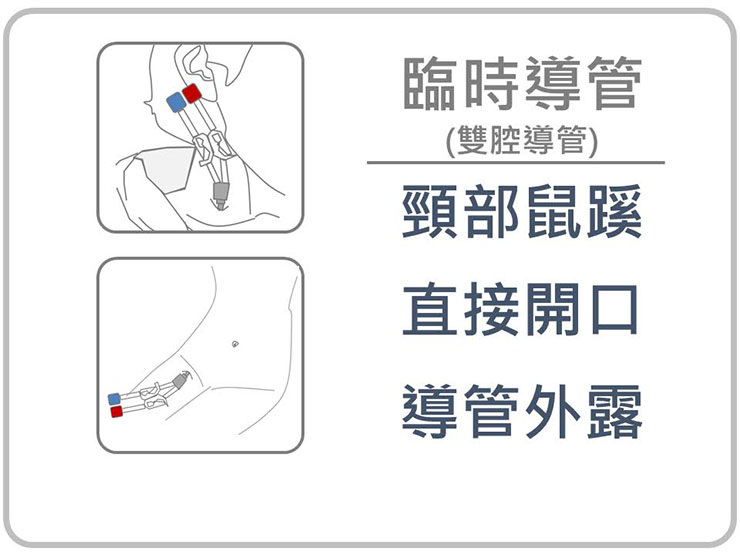 臨時導管
(雙腔導管)

頸部鼠蹊

直接開口

導管外露