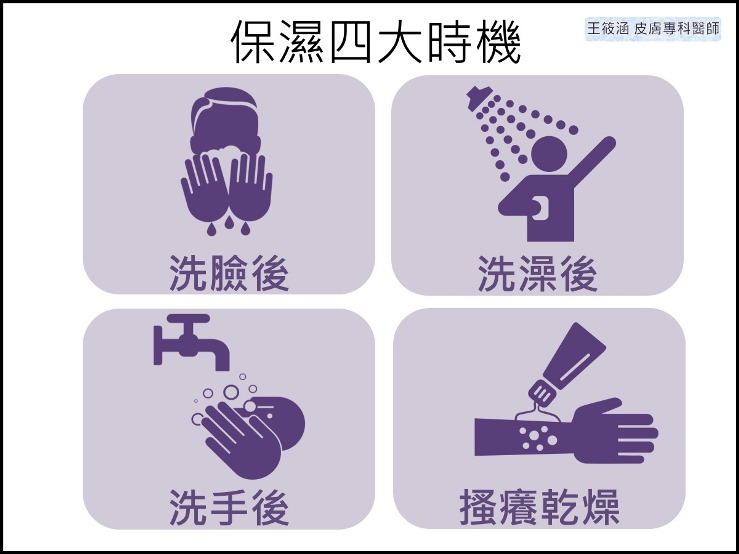 保濕四大時機

王筱涵 皮膚專科醫師

洗臉後

洗澡後

洗手後

搔癢乾燥