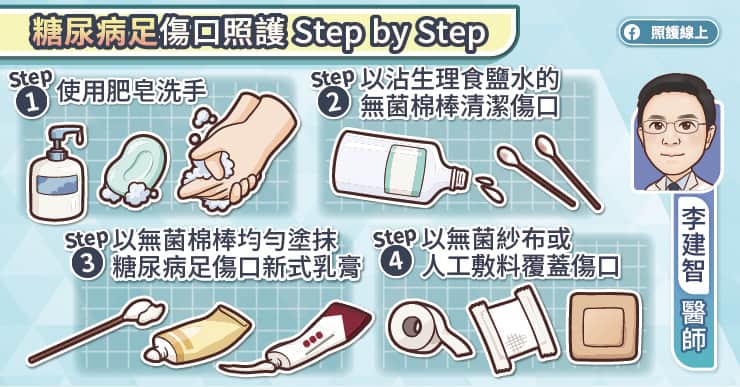 糖尿病足傷口照護 Step by Step

照護線上

Step 1 使用肥皂洗手

Step 2 以沾生理食鹽水的無菌棉棒清潔傷口

Step 3 以無菌棉棒均勻塗抹糖尿病足傷口新式乳膏

Step 4 以無菌紗布或人工敷料覆蓋傷口

李建智 醫師