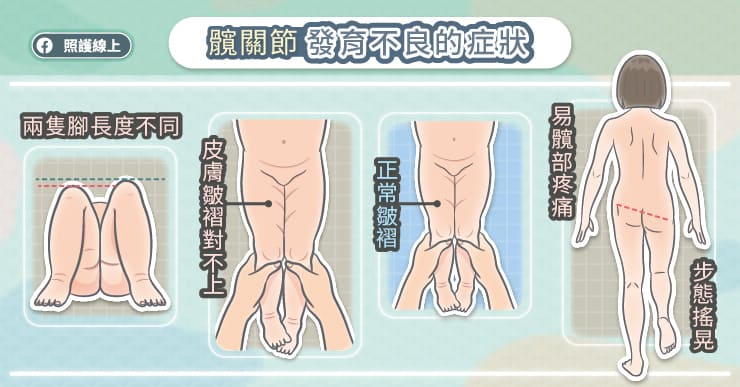 照護線上

髖關節 發育不良的症狀

兩隻腳長度不同

皮膚皺褶對不上

正常皺褶

易髖部疼痛

步態搖晃