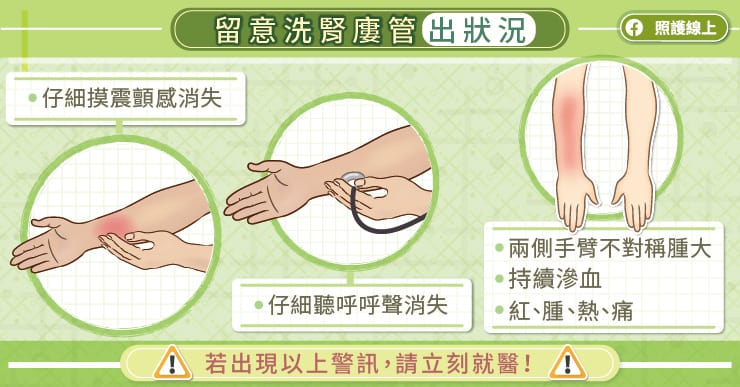 留意洗腎廔管出狀況

照護線上

• 仔細摸震顫感消失

• 仔細聽呼呼聲消失

• 兩側手臂不對稱腫大
• 持續滲血
• 紅、腫、熱、痛

若出現以上警訊，請立刻就醫！